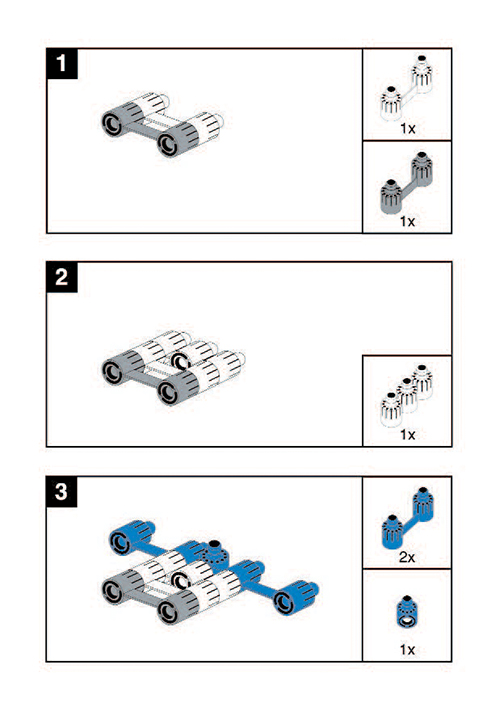 1

1x

1x

2

1x

3

2x

1x