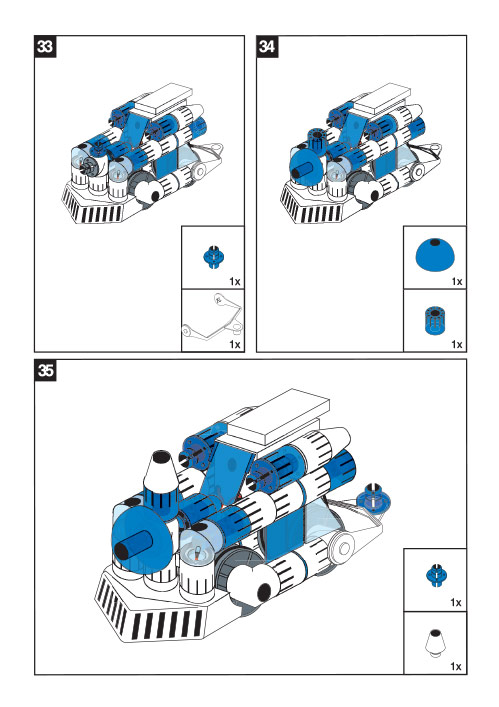 33

1x

1x

34

1x

1x

35

1x

1x