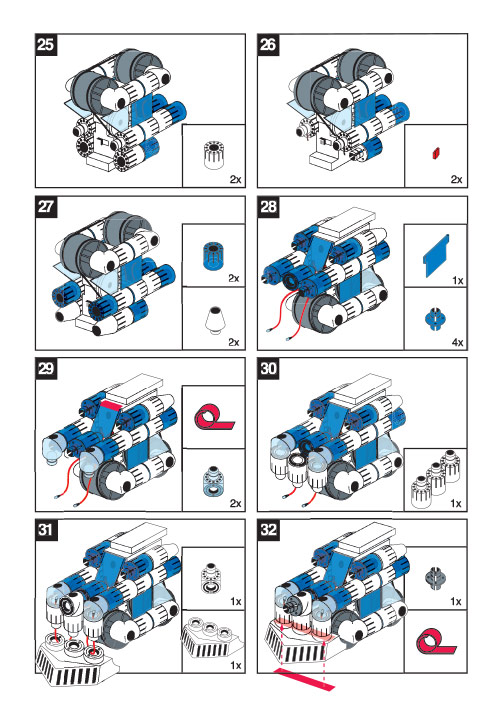 25

2x

26

2x

27

2x

2x

28

1x

4x

29

2x

30

1x

31

1x

1x

32

1x