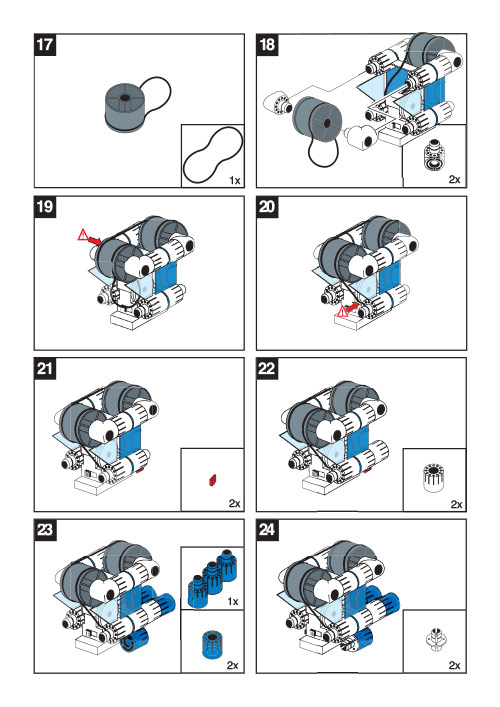 17

1x

18

2x

19

20

21

2x

22

2x

23

1x

2x

24

2x