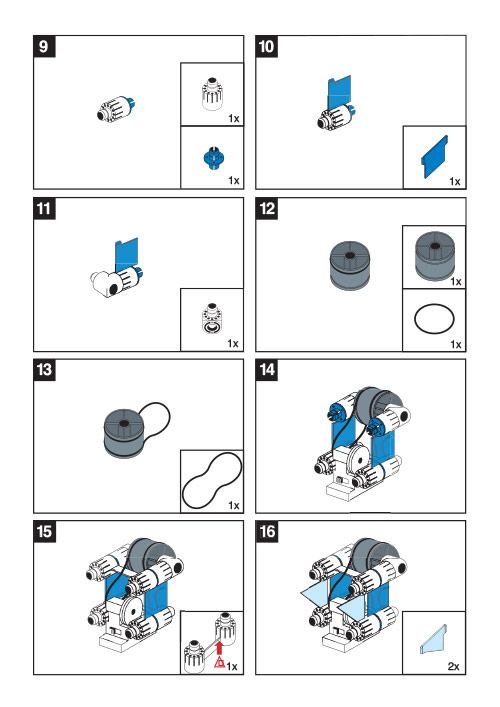 9

1x

1x

10

1x

11

1x

12

1x

1x

13

1x

14

15

1x

16

2x