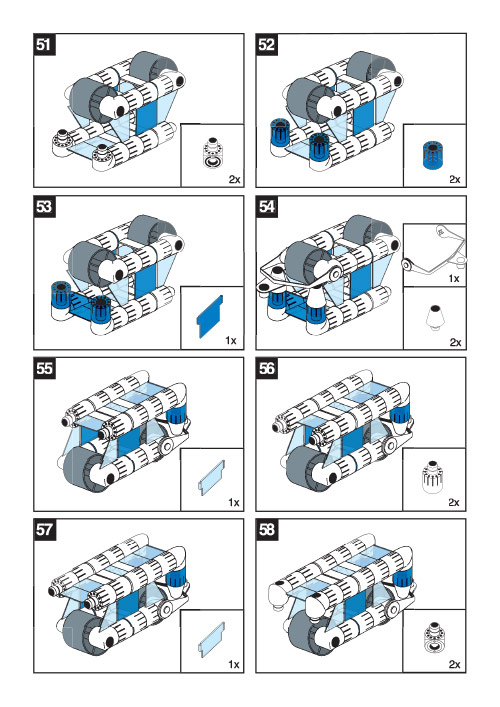 51

2x

52

2x

53

1x

54

1x

2x

55

1x

56

2x

57

1x

58

2x