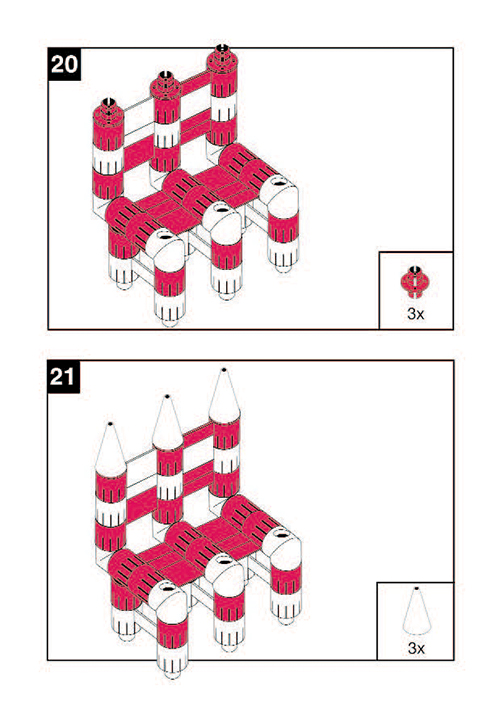 20

3x

21

3x