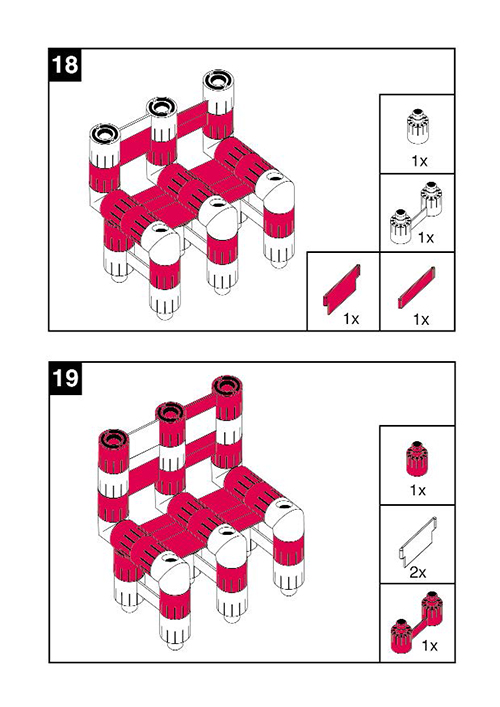 18

1x

1x

1x

1x

19

1x

2x

1x