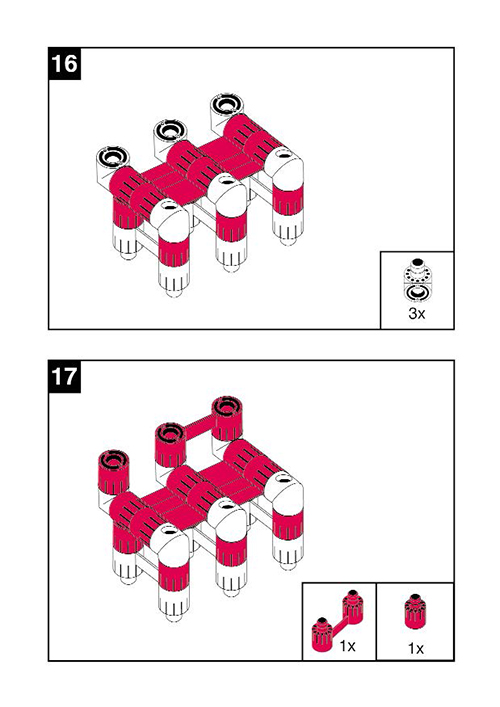 16

3x

17

1x

1x