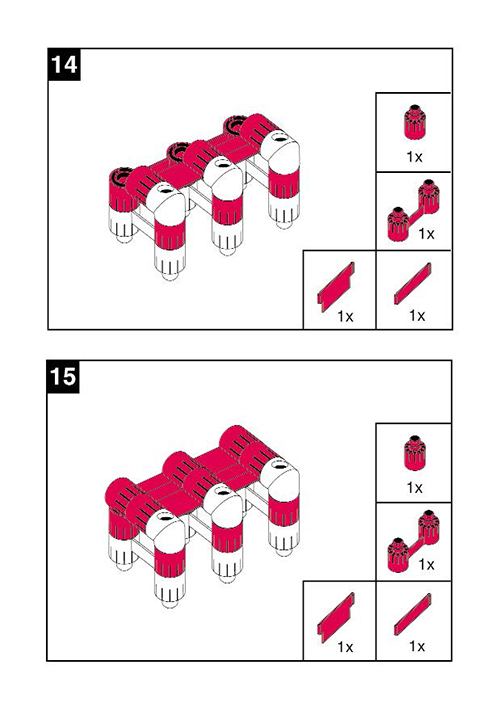 14

1x

1x

1x

1x

15

1x

1x

1x

1x