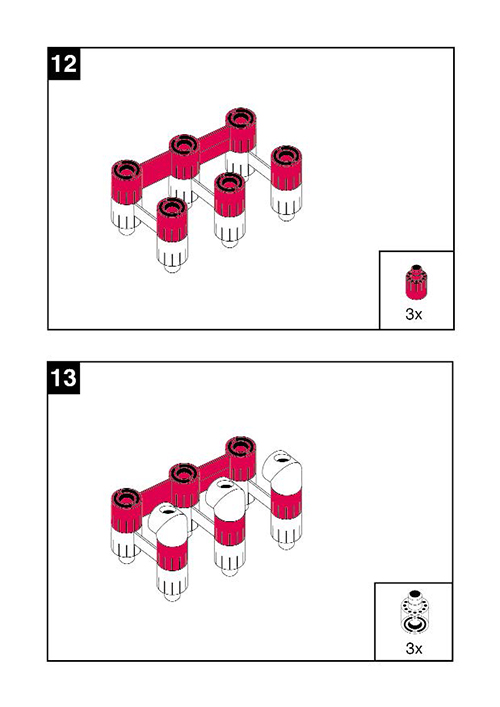 12

3x

13

3x