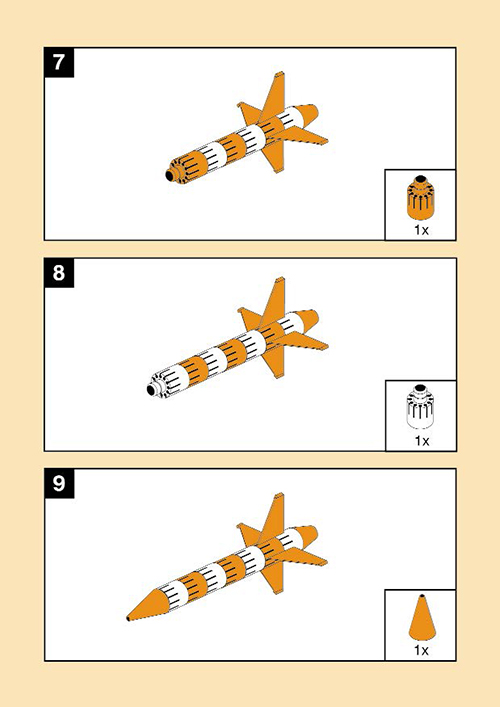 7

1x

8

1x

9

1x