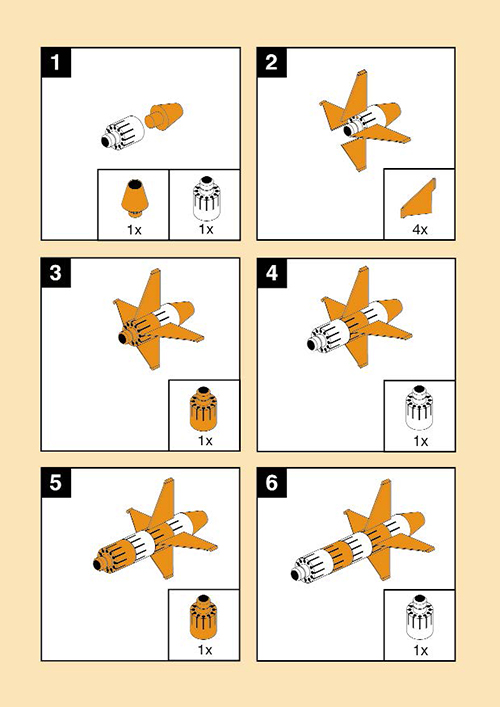 1

1x

1x

2

4x

3

1x

4

1x

5

1x

6

1x