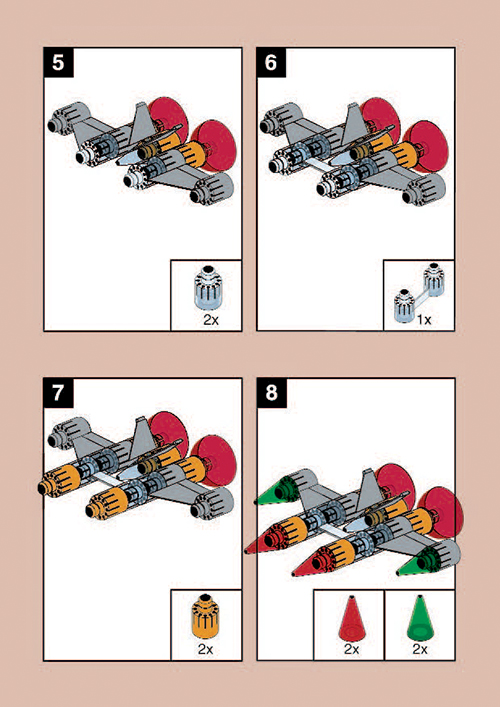 5

2x

6

1x

7

2x

8

2x

2x