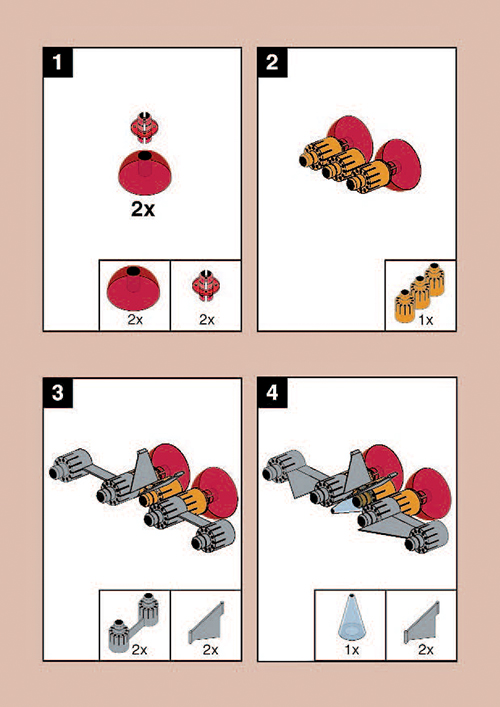 1

2x

2x

2x

2

1x

3

2x

2x

4

1x

2x