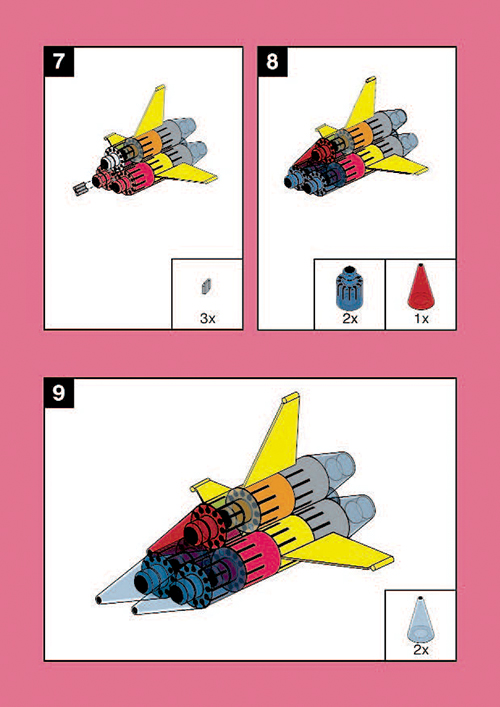 7

3x

8

2x

1x

9

2x