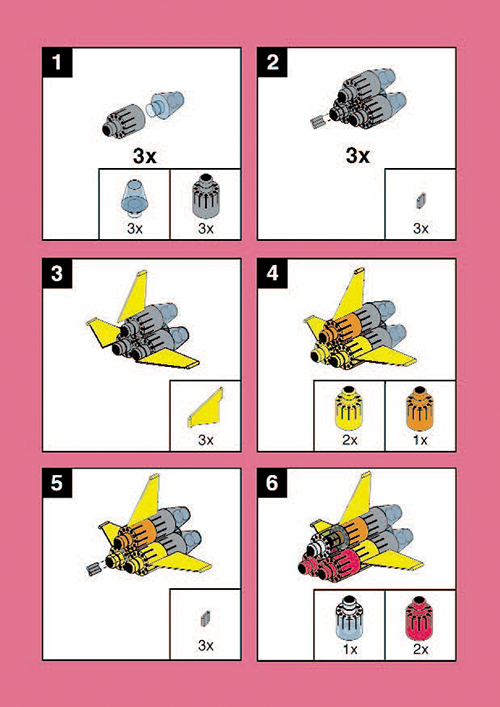 1

3x

3x

3x

2

3x

3x

3

3x

4

2x

1x

5

3x

6

1x

2x