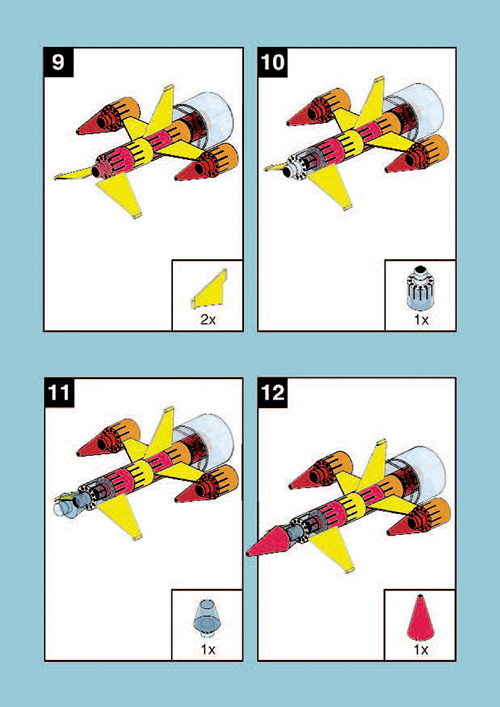 9

2x

10

1x

11

1x

12

1x