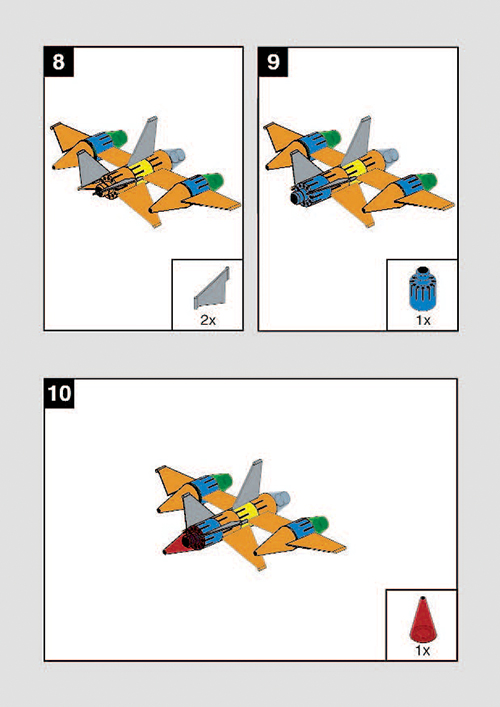 8

2x

9

1x

10

1x