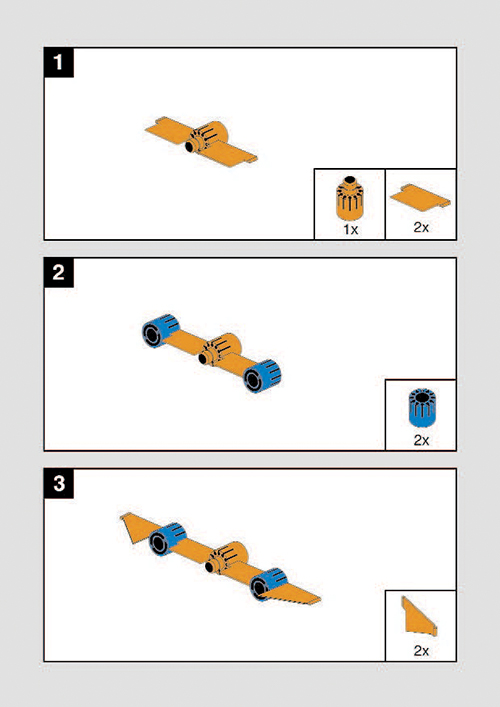 1

1x

2x

2

2x

3

2x