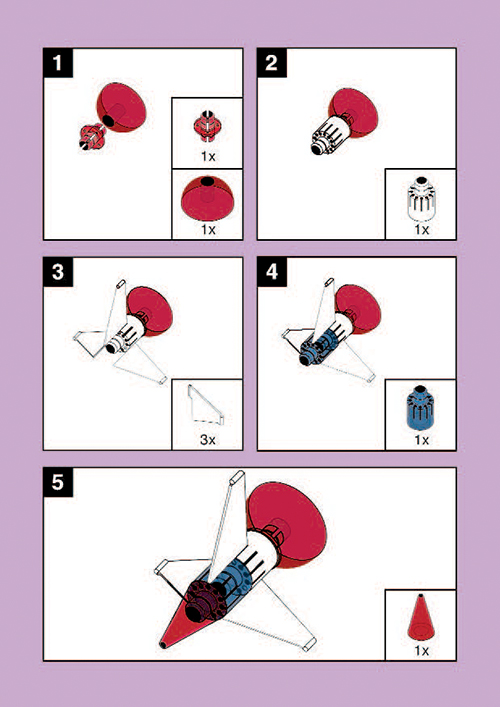 1

1x

1x

2

1x

3

3x

4

1x

5

1x