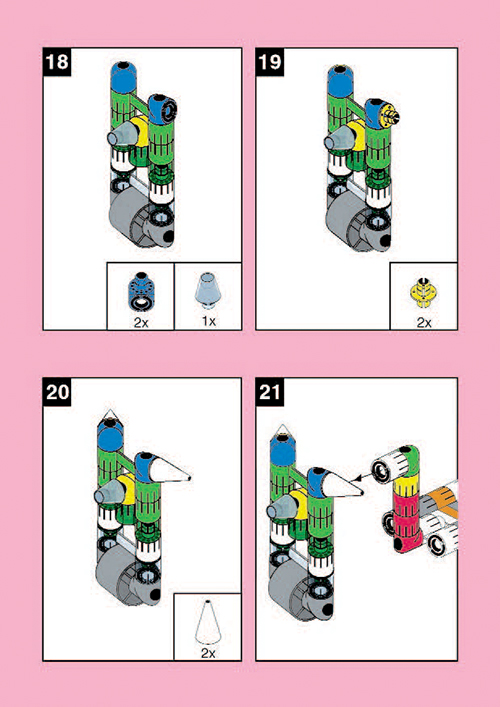 18

2x

1x

19

2x

20

2x

21