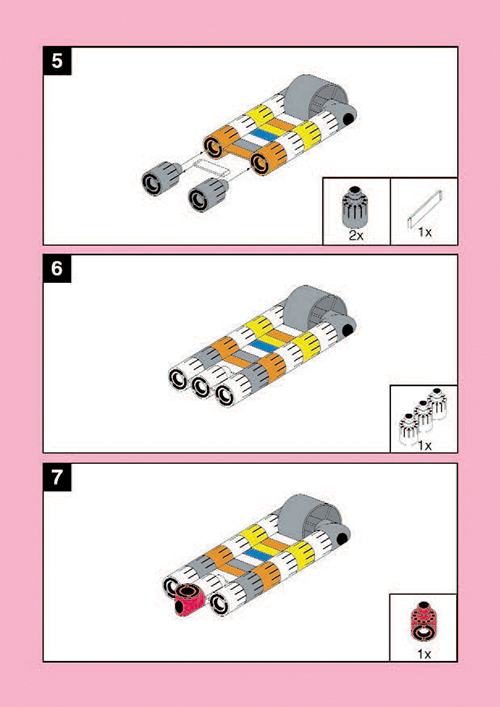 5

2x

1x

6

1x

7

1x