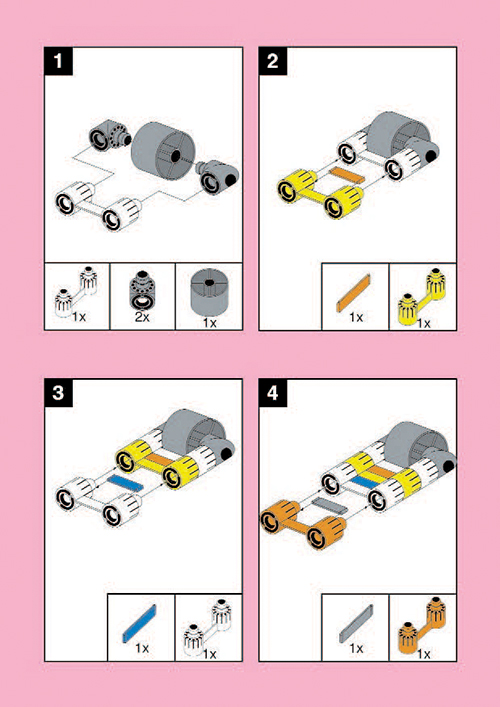 1

1x

2x

1x

2

1x

1x

3

1x

1x

4

1x

1x