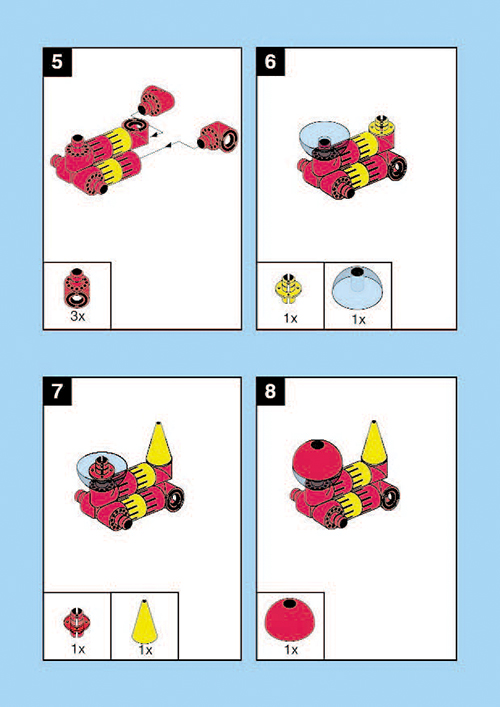 5

3x

6

1x

1x

7

1x

1x

8

1x