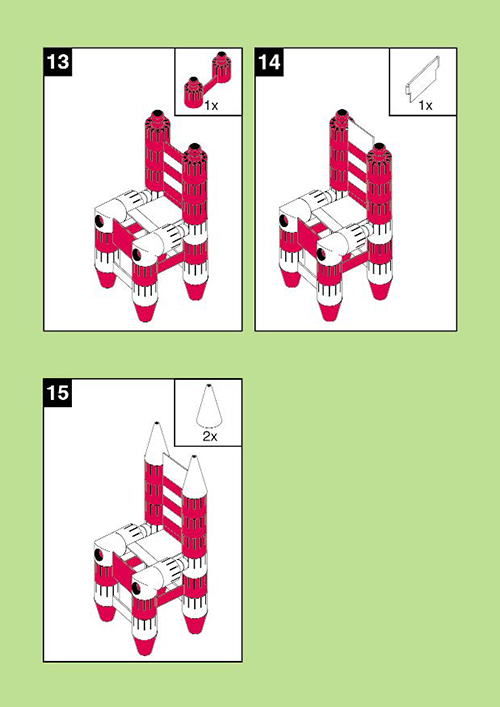 13

1x

14

1x

15

2x