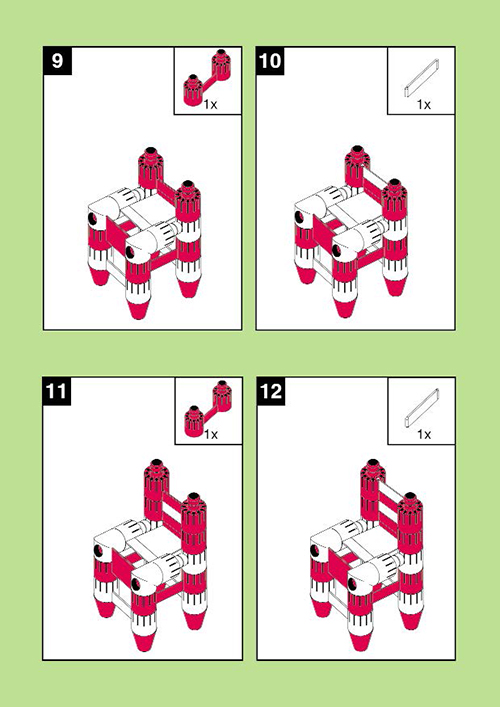 9

1x

10

1x

11

1x

12

1x