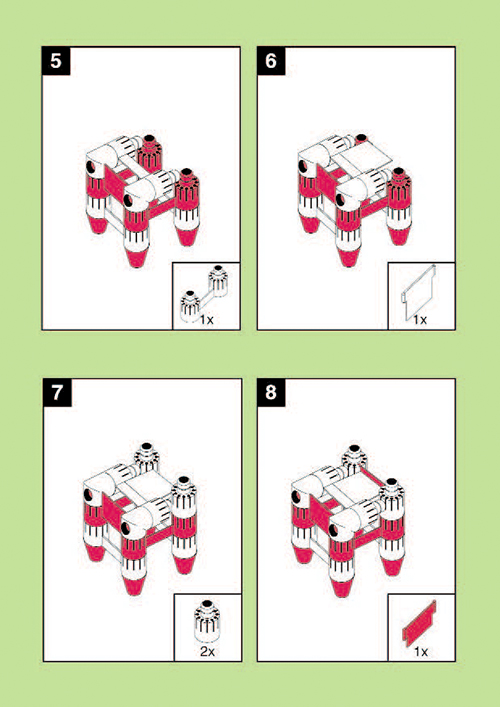 5

1x

6

1x

7

2x

8

1x