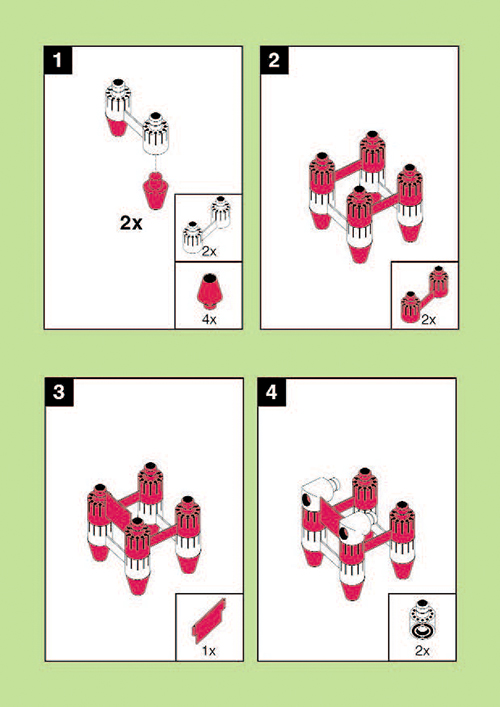 1

2x

2x

4x

2

2x

3

1x

4

2x