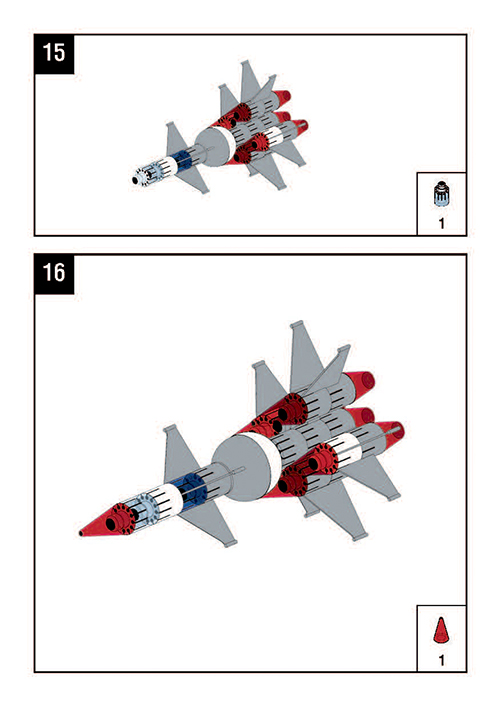 15

1

16

1