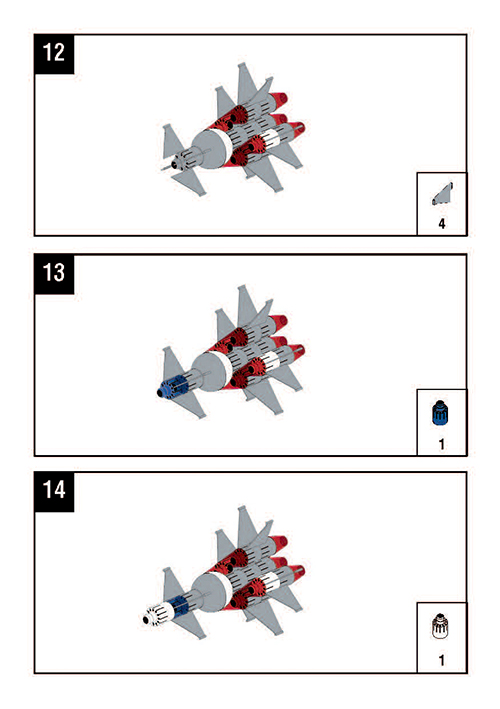 12

4

13

1

14

1