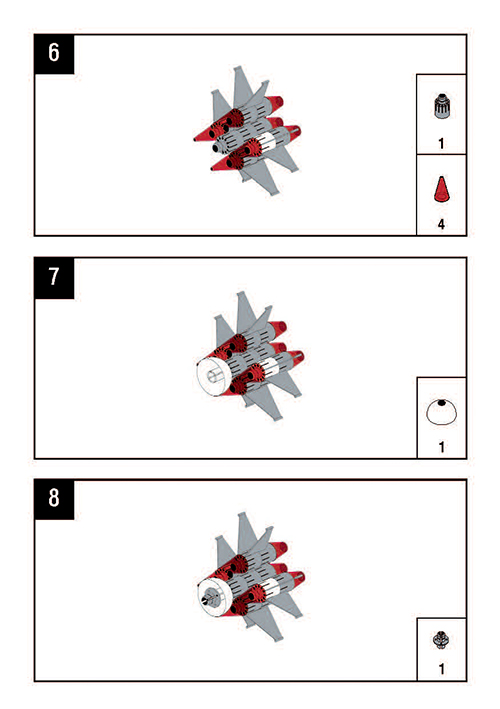 6

1

4

7

1

8

1