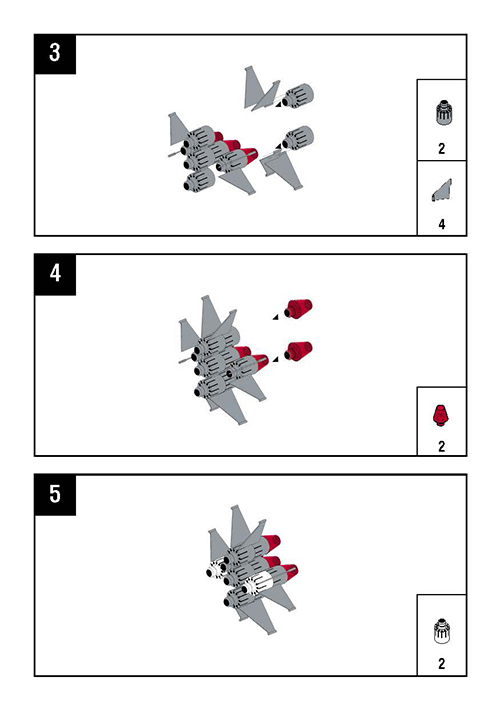 3

2

4

4

2

5

2