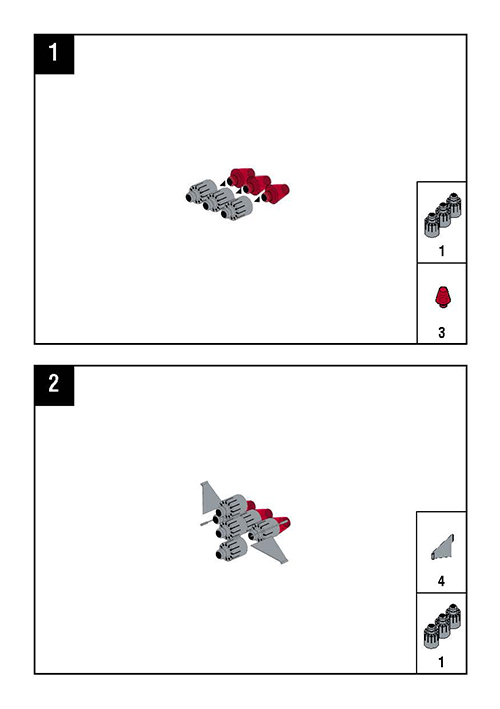 1

1

3

2

4

1