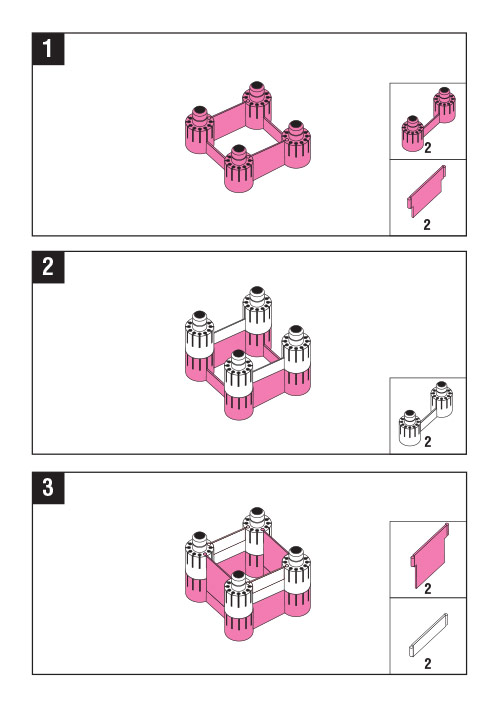 1

2

2

2

2

3

2

2