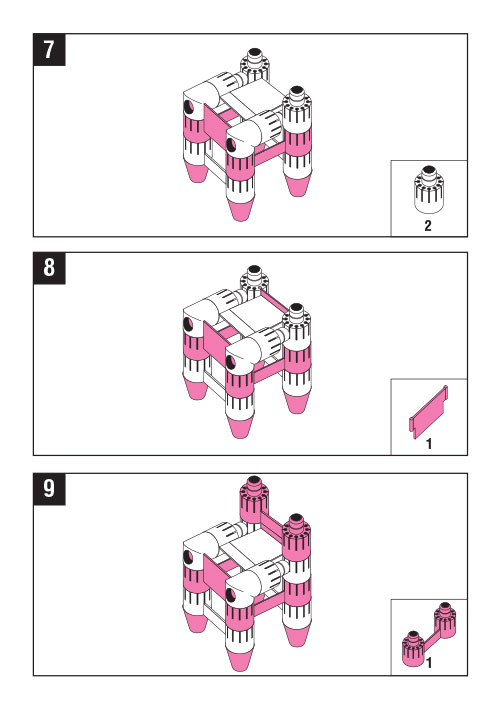 7

2

8

1

9

1