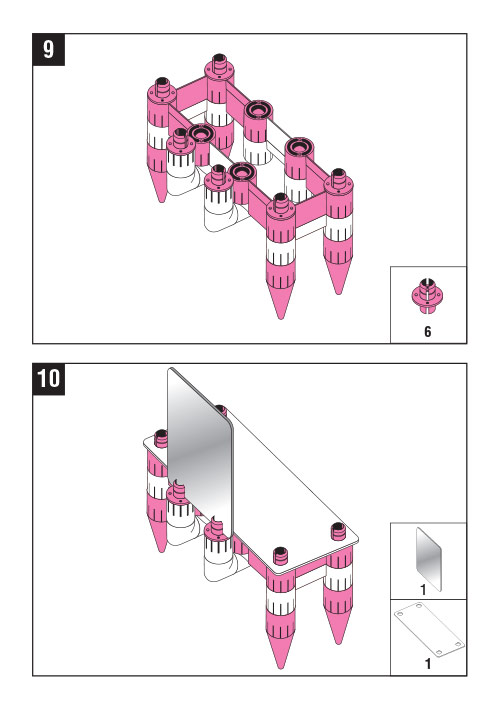 9

6

10

1

1