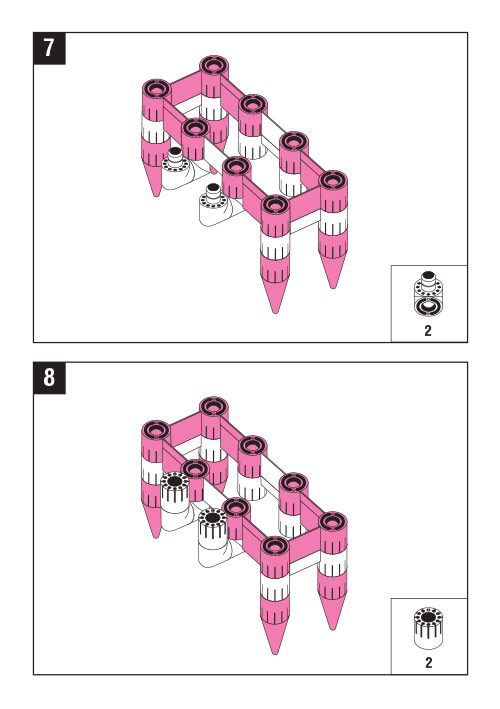 7

2

8

2