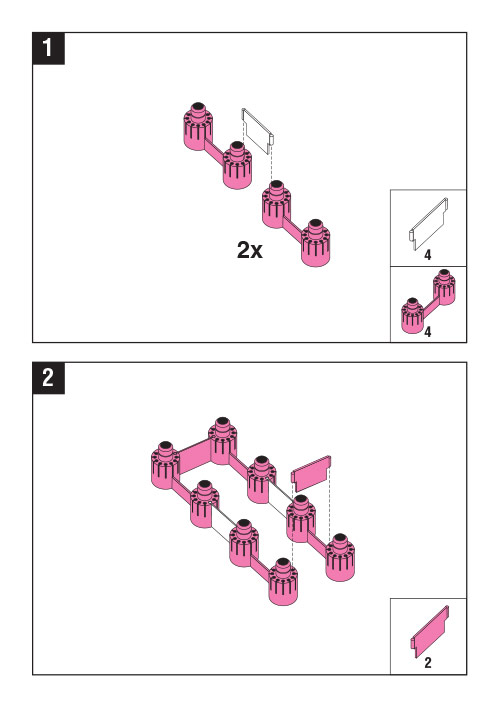 1

2x

4

4

2

2