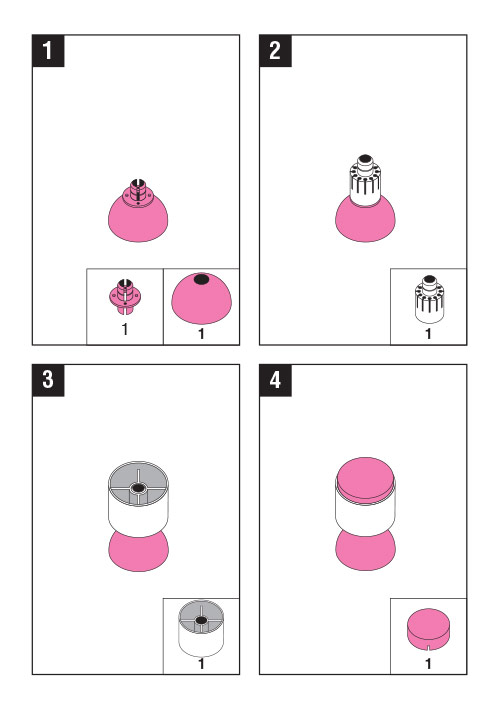 1

1

1

2

1

3

1

4

1