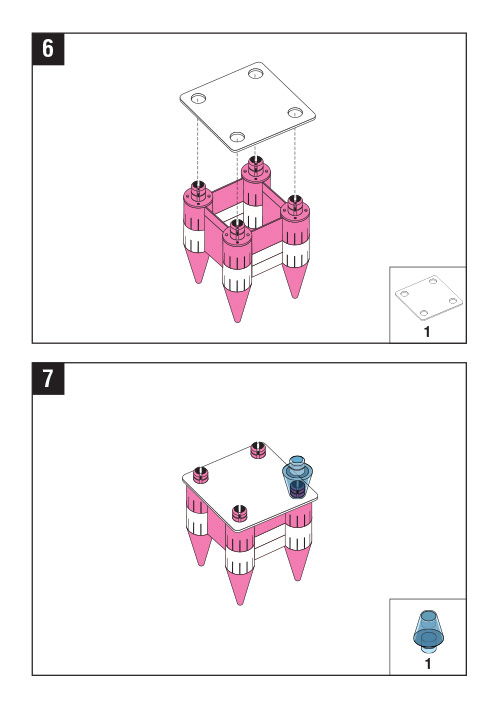 6

1

7

1