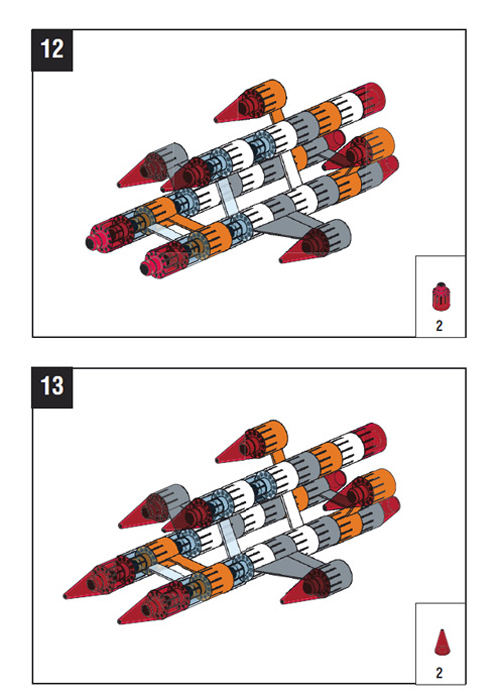 12

2

13

2