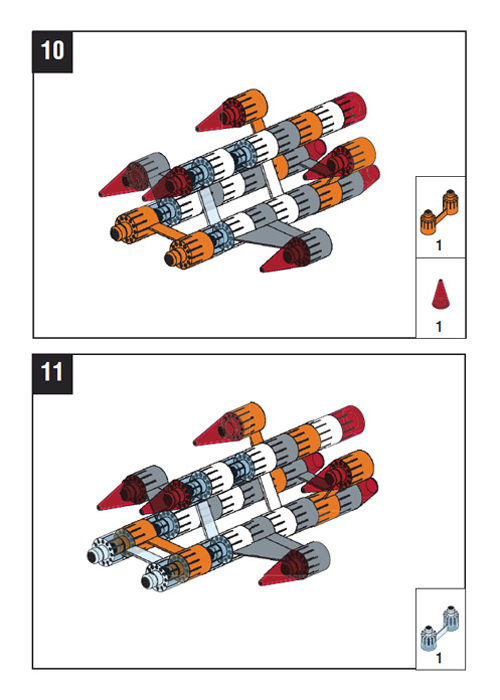 10

1

1

11

1