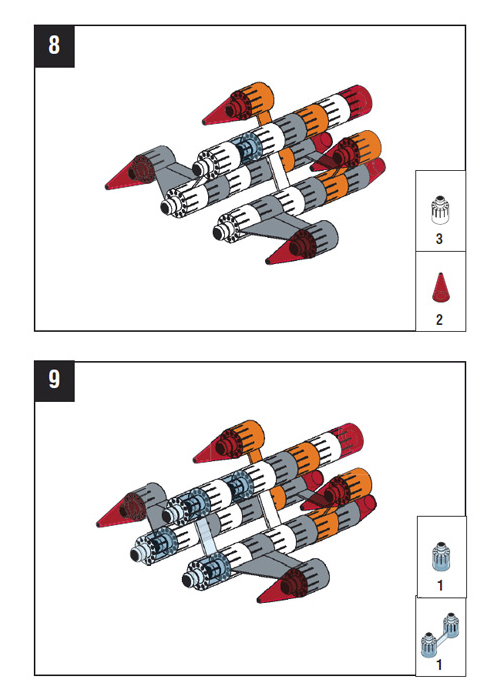 8

3

2

9

1

1