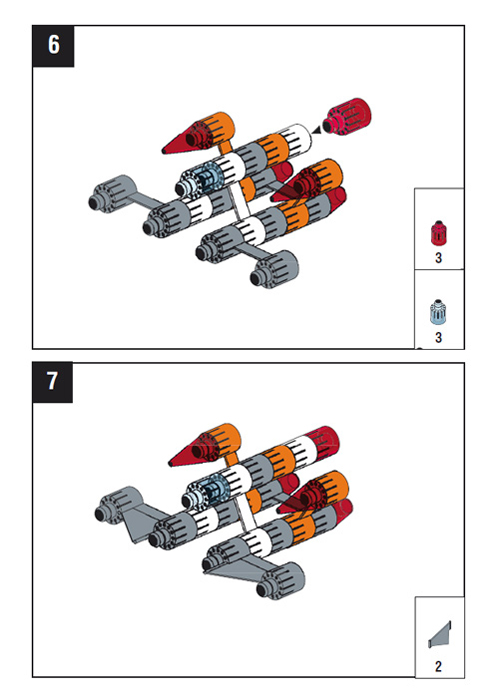 6

3

3

7

2