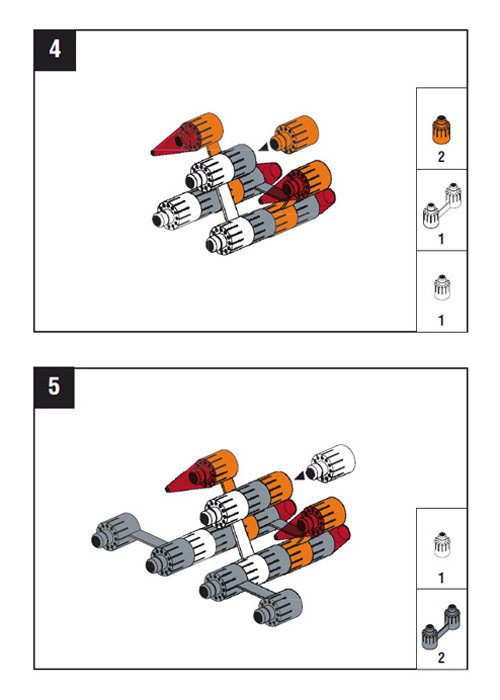 4

2

1

1

5

1

2