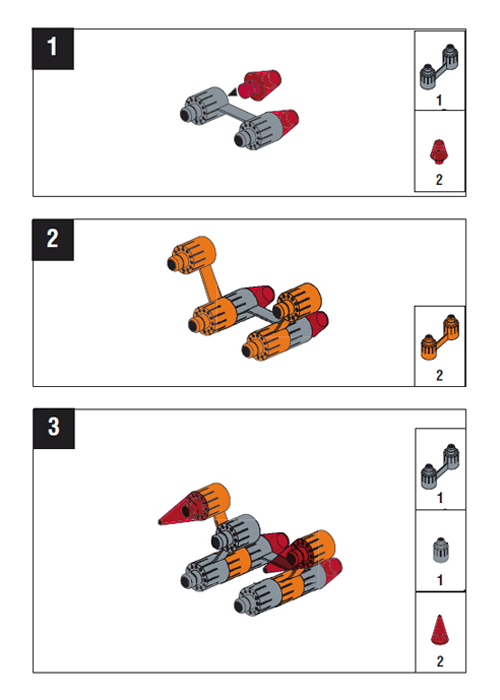 1

1

2

2

2

3

1

1

2