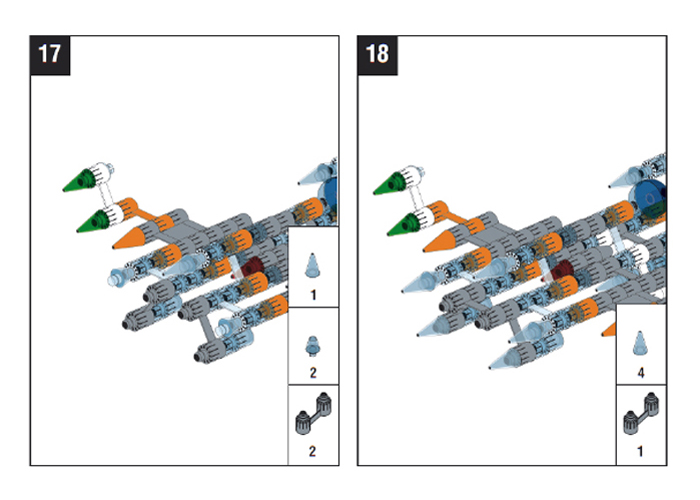 17

1

2

2

18

4

1