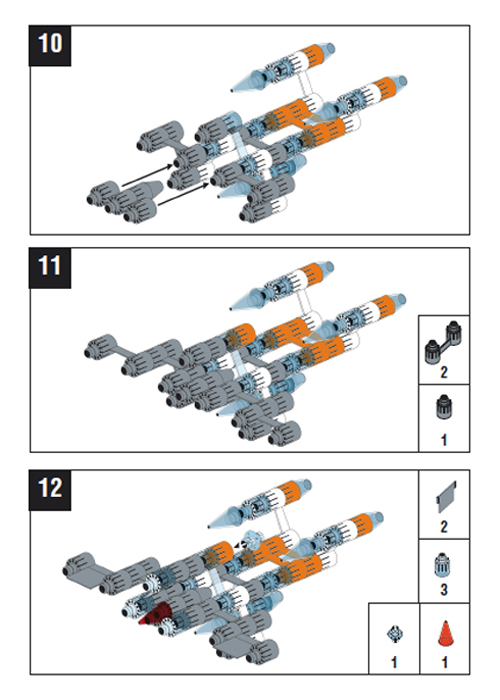 10

11

2

1

12

2

3

1

1