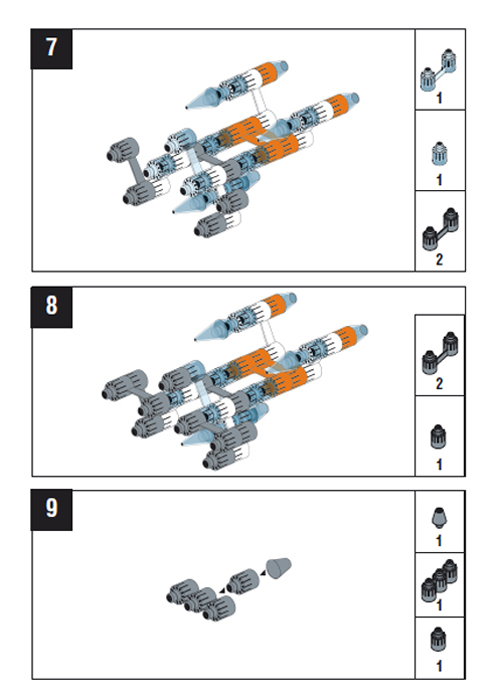 7

1

1

2

8

2

1

9

1

1

1